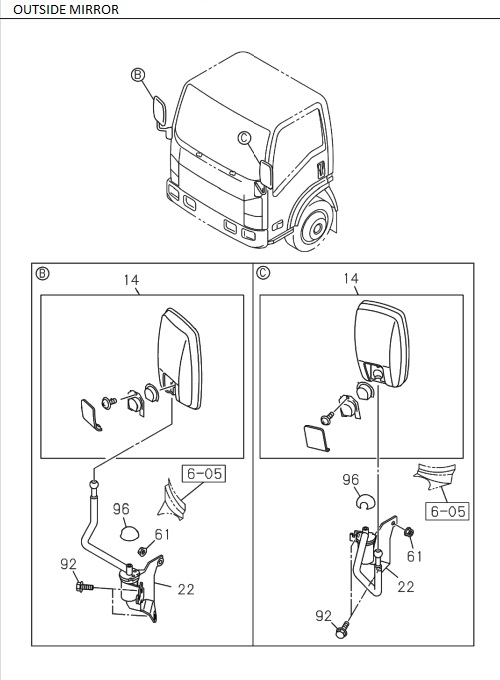 OUTSIDE MIRROR

B

C

B

14

6-05

96

61

92

22

C

14

96

6-05

61

22

92